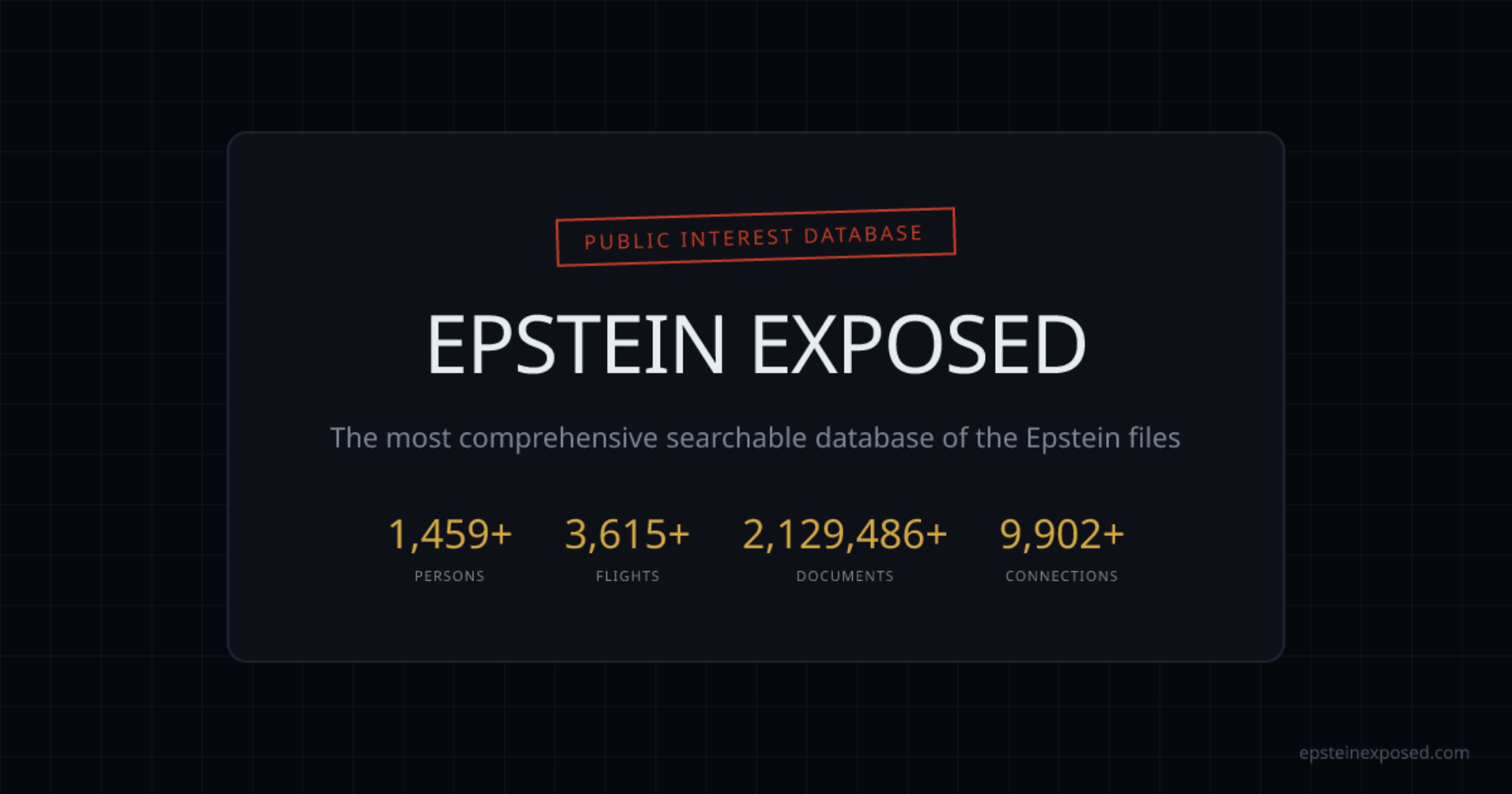 PUBLIC INTEREST DATABASE

EPSTEIN EXPOSED

The most comprehensive searchable database of the Epstein files

1,459+
PERSONS

3,615+
FLIGHTS

2,129,486+
DOCUMENTS

9,902+
CONNECTIONS

epsteinexposed.com