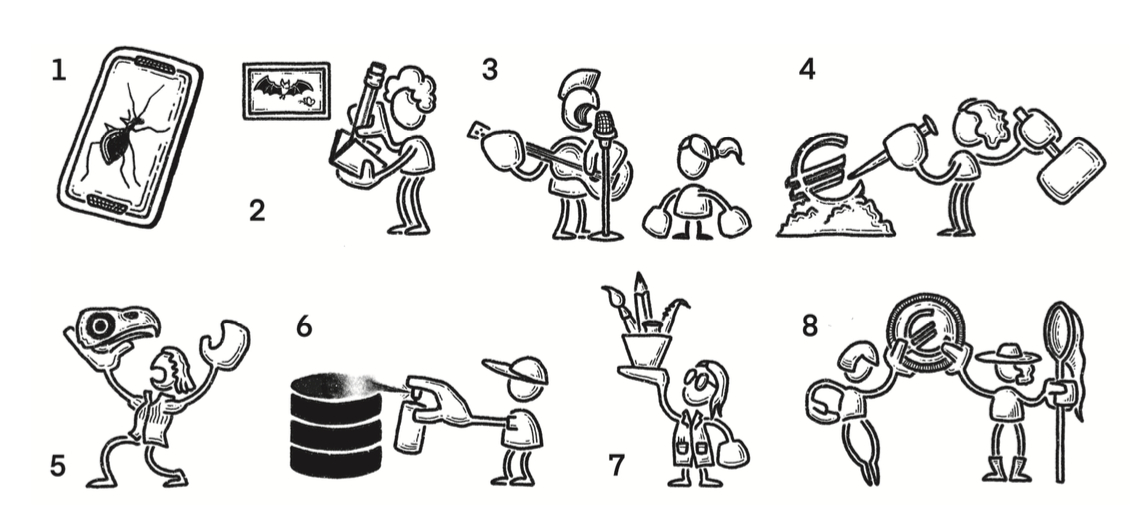 1

2

3

4

5

6

7

8